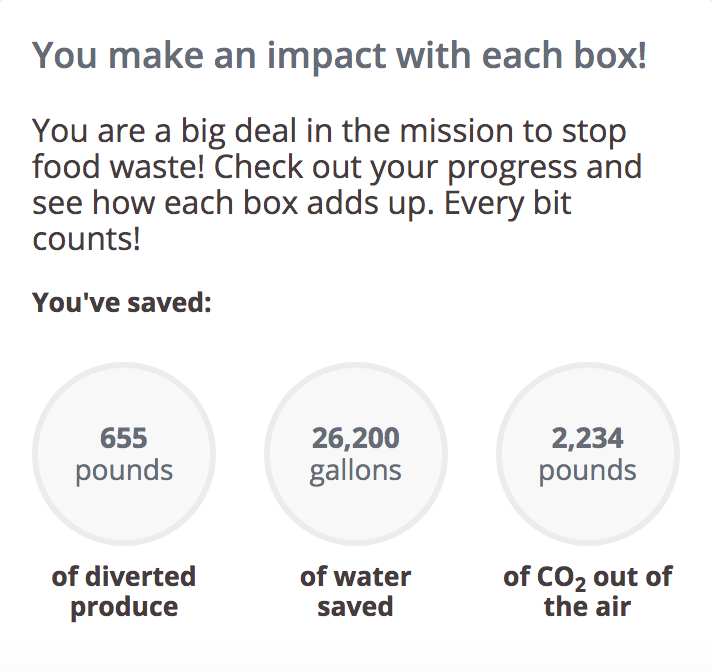 You make an impact with each box!

You are a big deal in the mission to stop food waste! Check out your progress and see how each box adds up. Every bit counts!

You've saved:

655 pounds

of diverted produce

26,200 gallons

of water saved

2,234 pounds

of $CO_2$ out of the air